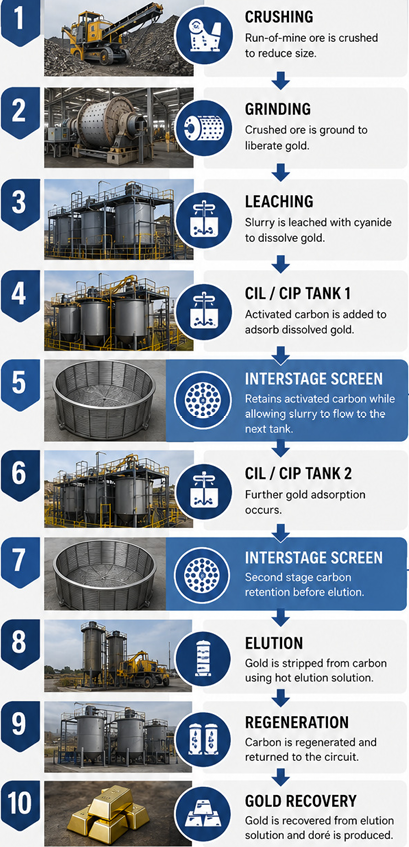 1
CRUSHING
Run-of-mine ore is crushed to reduce size.

2
GRINDING
Crushed ore is ground to liberate gold.

3
LEACHING
Slurry is leached with cyanide to dissolve gold.

4
CIL / CIP TANK 1
Activated carbon is added to adsorb dissolved gold.

5
INTERSTAGE SCREEN
Retains activated carbon while allowing slurry to flow to the next tank.

6
CIL / CIP TANK 2
Further gold adsorption occurs.

7
INTERSTAGE SCREEN
Second stage carbon retention before elution.

8
ELUTION
Gold is stripped from carbon using hot elution solution.

9
REGENERATION
Carbon is regenerated and returned to the circuit.

10
GOLD RECOVERY
Gold is recovered from elution solution and doré is produced.